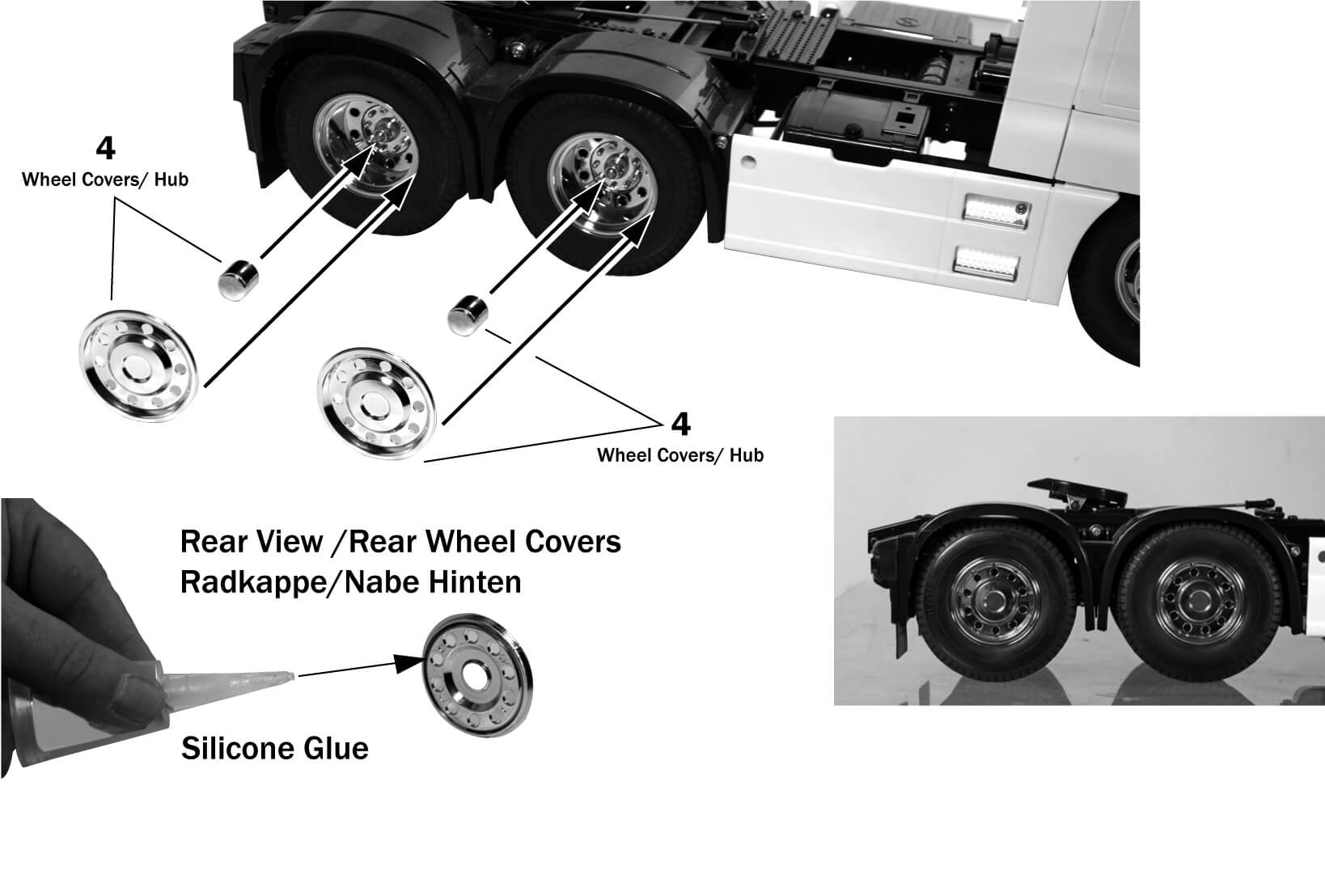 4
Wheel Covers/ Hub

4
Wheel Covers/ Hub

Rear View /Rear Wheel Covers
Radkappe/Nabe Hinten

Silicone Glue