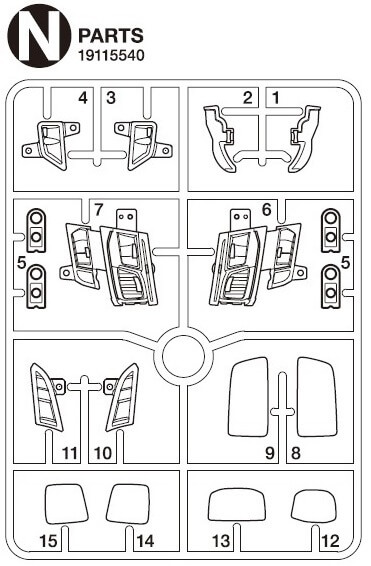 N PARTS
19115540

4 3 2 1

7 6

5 5

11 10 9 8

15 14 13 12